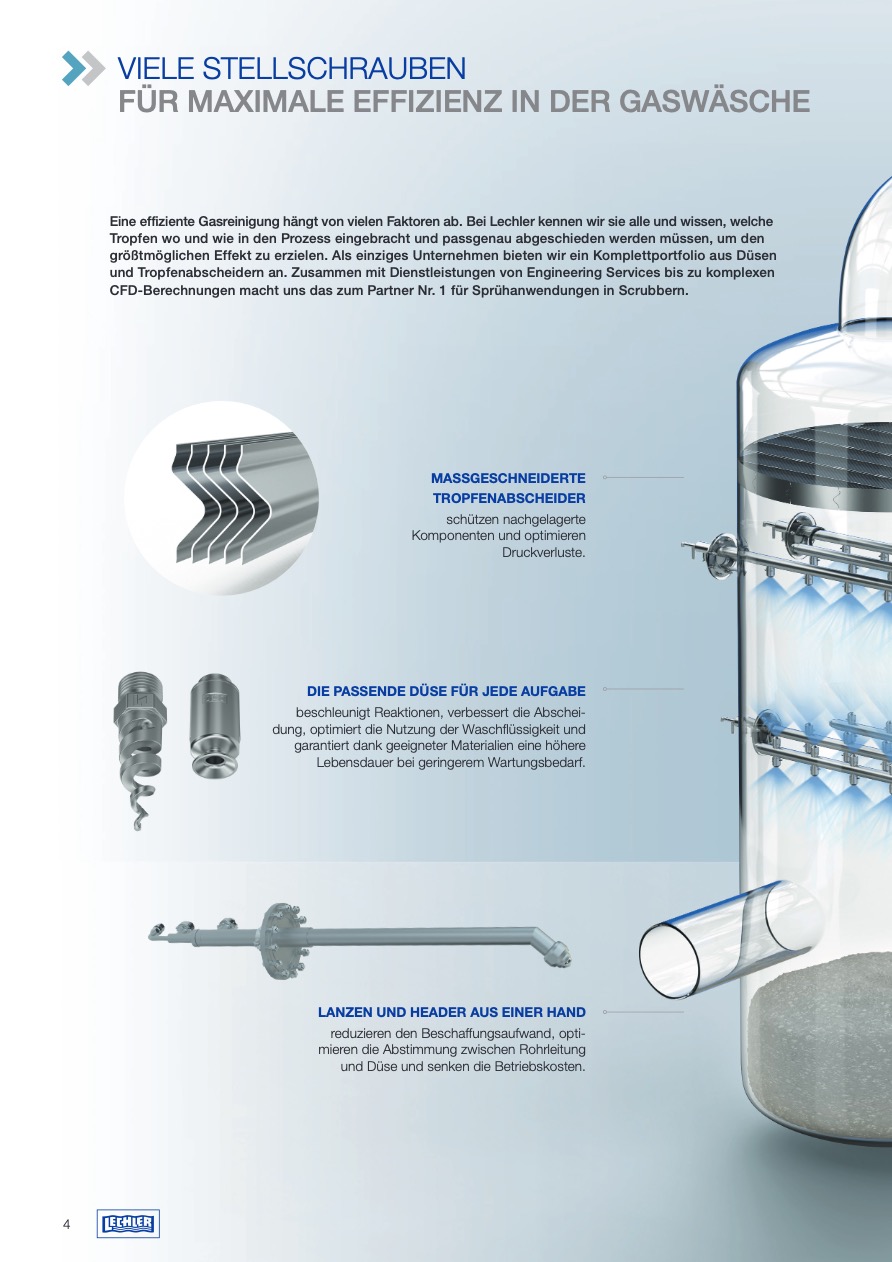 VIELE STELLSCHRAUBEN
FÜR MAXIMALE EFFIZIENZ IN DER GASWÄSCHE

Eine effiziente Gasreinigung hängt von vielen Faktoren ab. Bei Lechler kennen wir sie alle und wissen, welche Tropfen wo und wie in den Prozess eingebracht und passgenau abgeschieden werden müssen, um den größtmöglichen Effekt zu erzielen. Als einziges Unternehmen bieten wir ein Komplettportfolio aus Düsen und Tropfenabscheidern an. Zusammen mit Dienstleistungen von Engineering Services bis zu komplexen CFD-Berechnungen macht uns das zum Partner Nr. 1 für Sprühanwendungen in Scrubbern.

MASSGESCHNEIDERTE TROPFENABSCHEIDER
schützen nachgelagerte Komponenten und optimieren Druckverluste.

DIE PASSENDE DÜSE FÜR JEDE AUFGABE
beschleunigt Reaktionen, verbessert die Abscheidung, optimiert die Nutzung der Waschflüssigkeit und garantiert dank geeigneter Materialien eine höhere Lebensdauer bei geringerem Wartungsbedarf.

LANZEN UND HEADER AUS EINER HAND
reduzieren den Beschaffungsaufwand, optimieren die Abstimmung zwischen Rohrleitung und Düse und senken die Betriebskosten.

4 LECHLER