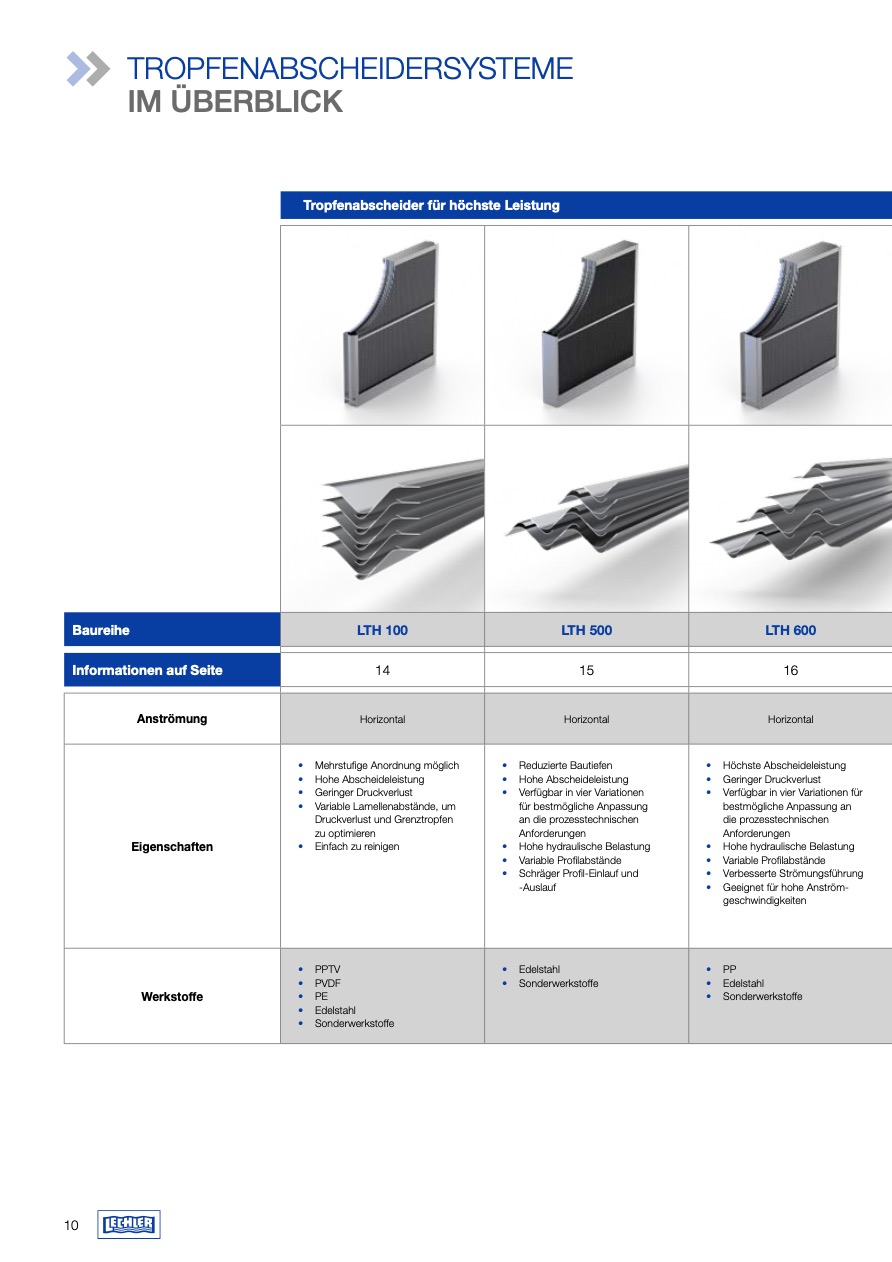 TROPFENABSCHEIDERSYSTEME
IM ÜBERBLICK

Tropfenabscheider für höchste Leistung

| Baureihe | LTH 100 | LTH 500 | LTH 600 |
|---|---|---|---|
| Informationen auf Seite | 14 | 15 | 16 |
| Anströmung | Horizontal | Horizontal | Horizontal |
| Eigenschaften | • Mehrstufige Anordnung möglich • Hohe Abscheideleistung • Geringer Druckverlust • Variable Lamellenabstände, um Druckverlust und Grenztropfen zu optimieren • Einfach zu reinigen | • Reduzierte Bautiefen • Hohe Abscheideleistung • Verfügbar in vier Variationen für bestmögliche Anpassung an die prozesstechnischen Anforderungen • Hohe hydraulische Belastung • Variable Profilabstände • Schräger Profil-Einlauf und -Auslauf | • Höchste Abscheideleistung • Geringer Druckverlust • Verfügbar in vier Variationen für bestmögliche Anpassung an die prozesstechnischen Anforderungen • Hohe hydraulische Belastung • Variable Profilabstände • Verbesserte Strömungsführung • Geeignet für hohe Anströmgeschwindigkeiten |
| Werkstoffe | • PPTV • PVDF • PE • Edelstahl • Sonderwerkstoffe | • Edelstahl • Sonderwerkstoffe | • PP • Edelstahl • Sonderwerkstoffe |

10 LECHLER