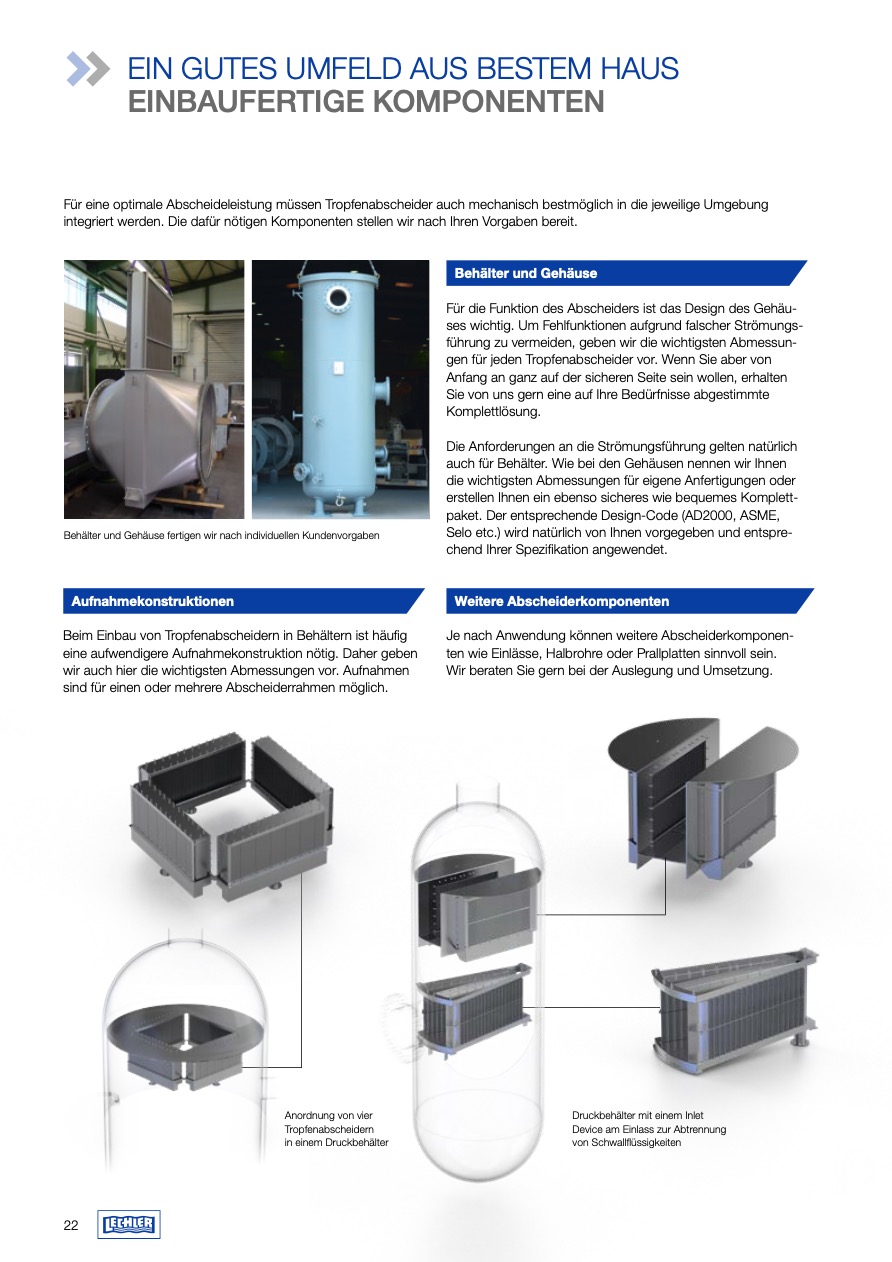 EIN GUTES UMFELD AUS BESTEM HAUS
EINBAUFERTIGE KOMPONENTEN

Für eine optimale Abscheideleistung müssen Tropfenabscheider auch mechanisch bestmöglich in die jeweilige Umgebung integriert werden. Die dafür nötigen Komponenten stellen wir nach Ihren Vorgaben bereit.

Behälter und Gehäuse fertigen wir nach individuellen Kundenvorgaben

Behälter und Gehäuse

Für die Funktion des Abscheiders ist das Design des Gehäuses wichtig. Um Fehlfunktionen aufgrund falscher Strömungsführung zu vermeiden, geben wir die wichtigsten Abmessungen für jeden Tropfenabscheider vor. Wenn Sie aber von Anfang an ganz auf der sicheren Seite sein wollen, erhalten Sie von uns gern eine auf Ihre Bedürfnisse abgestimmte Komplettlösung.

Die Anforderungen an die Strömungsführung gelten natürlich auch für Behälter. Wie bei den Gehäusen nennen wir Ihnen die wichtigsten Abmessungen für eigene Anfertigungen oder erstellen Ihnen ein ebenso sicheres wie bequemes Komplettpaket. Der entsprechende Design-Code (AD2000, ASME, Selo etc.) wird natürlich von Ihnen vorgegeben und entsprechend Ihrer Spezifikation angewendet.

Aufnahmekonstruktionen

Beim Einbau von Tropfenabscheidern in Behältern ist häufig eine aufwendigere Aufnahmekonstruktion nötig. Daher geben wir auch hier die wichtigsten Abmessungen vor. Aufnahmen sind für einen oder mehrere Abscheiderrahmen möglich.

Weitere Abscheiderkomponenten

Je nach Anwendung können weitere Abscheiderkomponenten wie Einlässe, Halbrohre oder Prallplatten sinnvoll sein. Wir beraten Sie gern bei der Auslegung und Umsetzung.

Anordnung von vier Tropfenabscheidern in einem Druckbehälter

Druckbehälter mit einem Inlet Device am Einlass zur Abtrennung von Schwallflüssigkeiten

22 LECHLER