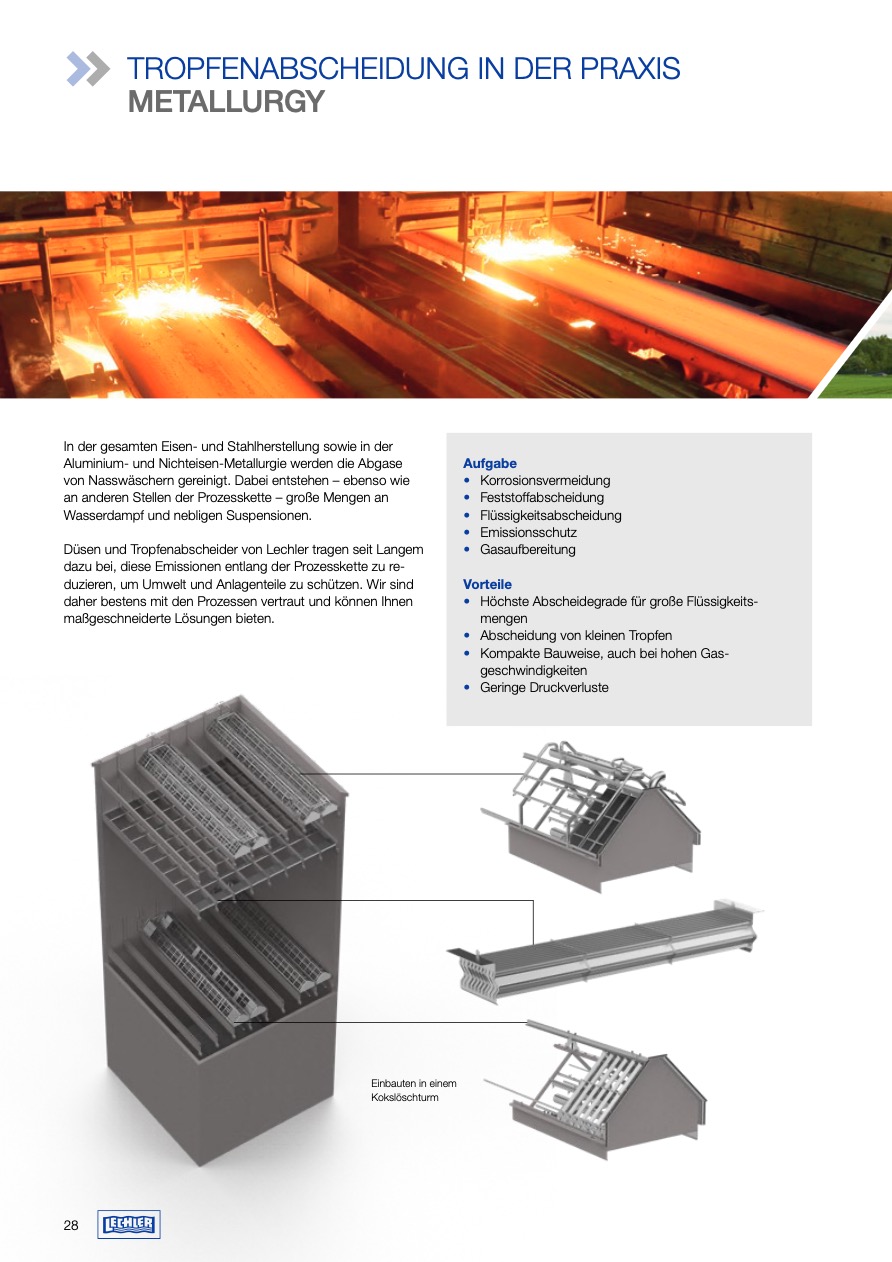 TROPFENABSCHEIDUNG IN DER PRAXIS
METALLURGY

In der gesamten Eisen- und Stahlherstellung sowie in der Aluminium- und Nichteisen-Metallurgie werden die Abgase von Nasswäschern gereinigt. Dabei entstehen – ebenso wie an anderen Stellen der Prozesskette – große Mengen an Wasserdampf und nebligen Suspensionen.

Düsen und Tropfenabscheider von Lechler tragen seit Langem dazu bei, diese Emissionen entlang der Prozesskette zu reduzieren, um Umwelt und Anlagenteile zu schützen. Wir sind daher bestens mit den Prozessen vertraut und können Ihnen maßgeschneiderte Lösungen bieten.

Aufgabe
• Korrosionsvermeidung
• Feststoffabscheidung
• Flüssigkeitsabscheidung
• Emissionsschutz
• Gasaufbereitung

Vorteile
• Höchste Abscheidegrade für große Flüssigkeitsmengen
• Abscheidung von kleinen Tropfen
• Kompakte Bauweise, auch bei hohen Gasgeschwindigkeiten
• Geringe Druckverluste

Einbauten in einem Kokslöschturm

28 LECHLER